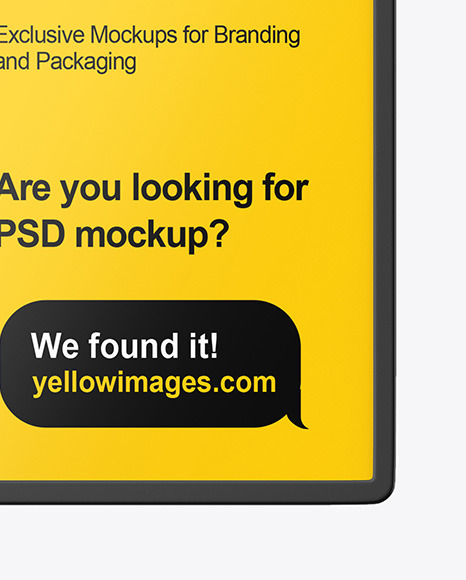 Exclusive Mockups for Branding and Packaging

Are you looking for PSD mockup?

We found it!
yellowimages.com