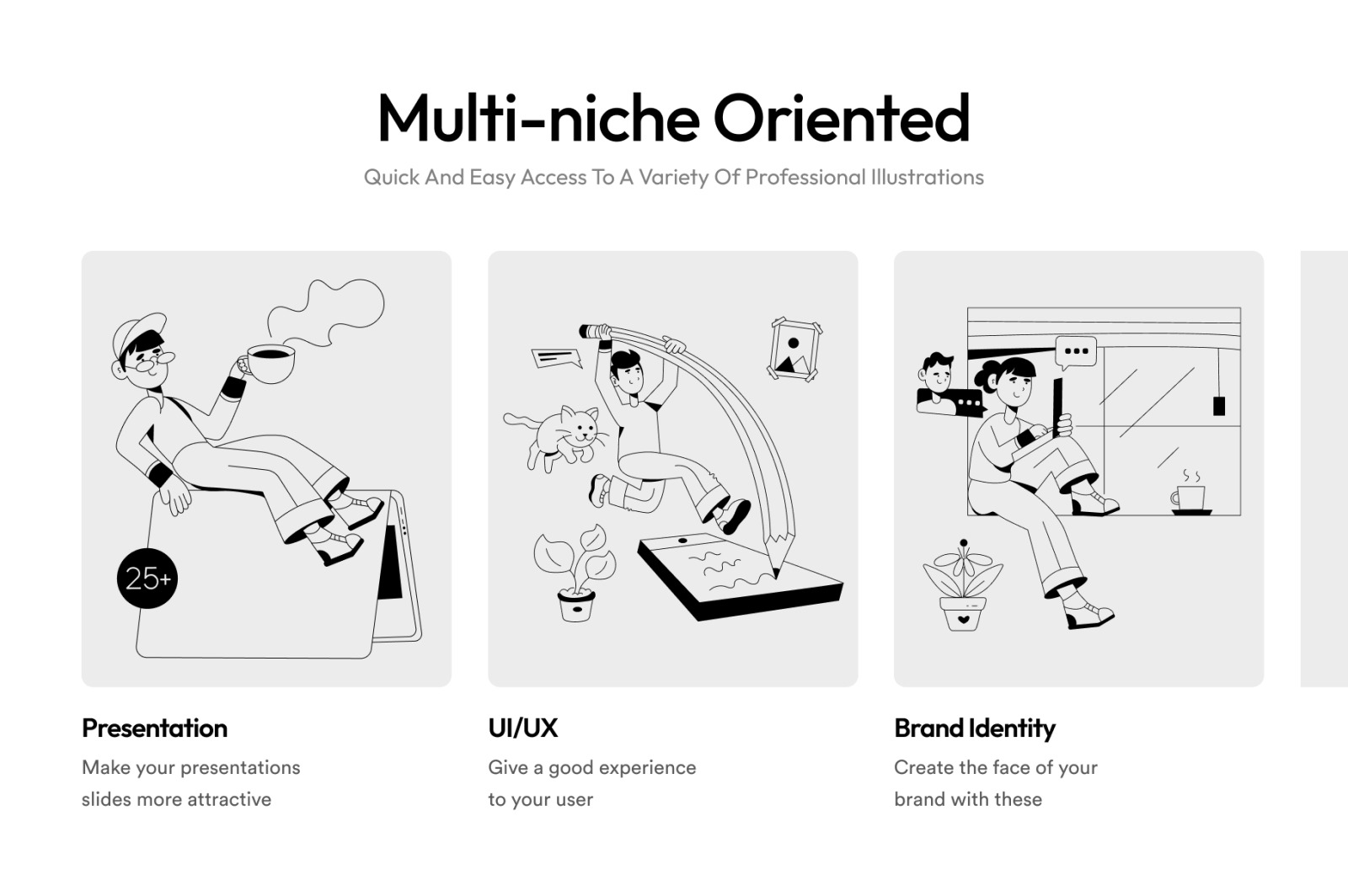 Multi-niche Oriented

Quick And Easy Access To A Variety Of Professional Illustrations

25+

Presentation

Make your presentations slides more attractive

UI/UX

Give a good experience to your user

Brand Identity

Create the face of your brand with these